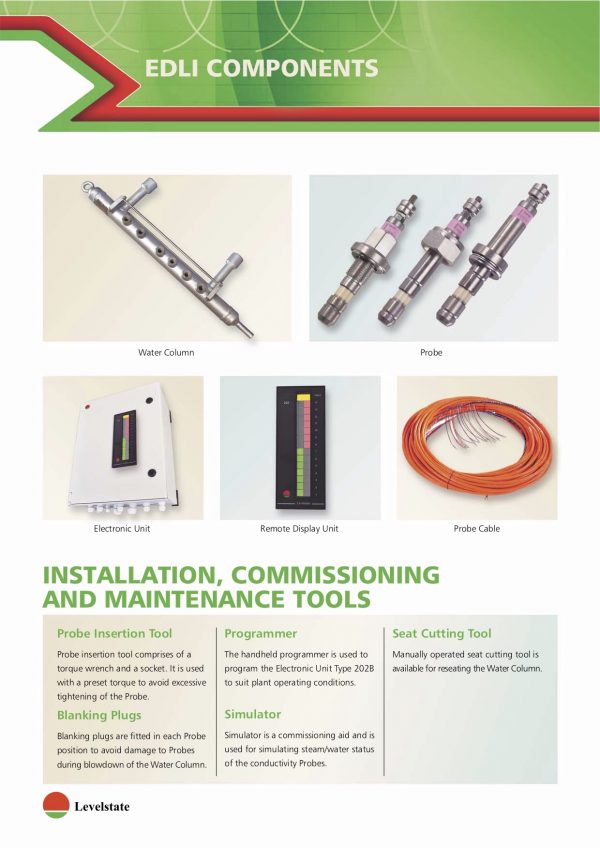 EDLI COMPONENTS

Water Column

Probe

Electronic Unit

Remote Display Unit

Probe Cable

INSTALLATION, COMMISSIONING AND MAINTENANCE TOOLS

Probe Insertion Tool

Probe insertion tool comprises of a torque wrench and a socket. It is used with a preset torque to avoid excessive tightening of the Probe.

Blanking Plugs

Blanking plugs are fitted in each Probe position to avoid damage to Probes during blowdown of the Water Column.

Programmer

The handheld programmer is used to program the Electronic Unit Type 202B to suit plant operating conditions.

Simulator

Simulator is a commissioning aid and is used for simulating steam/water status of the conductivity Probes.

Seat Cutting Tool

Manually operated seat cutting tool is available for reseating the Water Column.

Levelstate