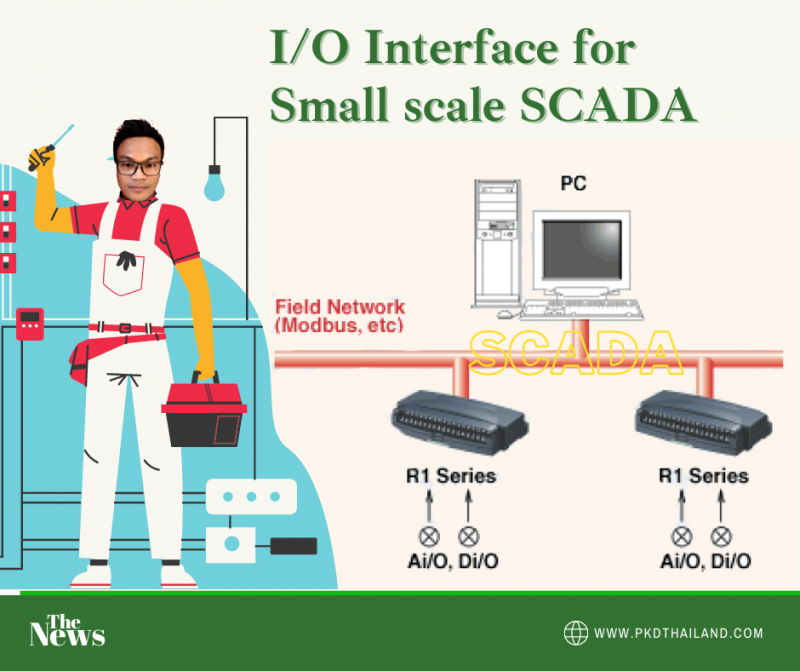 I/O Interface for Small scale SCADA

PC

Field Network (Modbus, etc)

SCADA

R1 Series

Ai/O, Di/O

R1 Series

Ai/O, Di/O

The News

WWW.PKDTHAILAND.COM